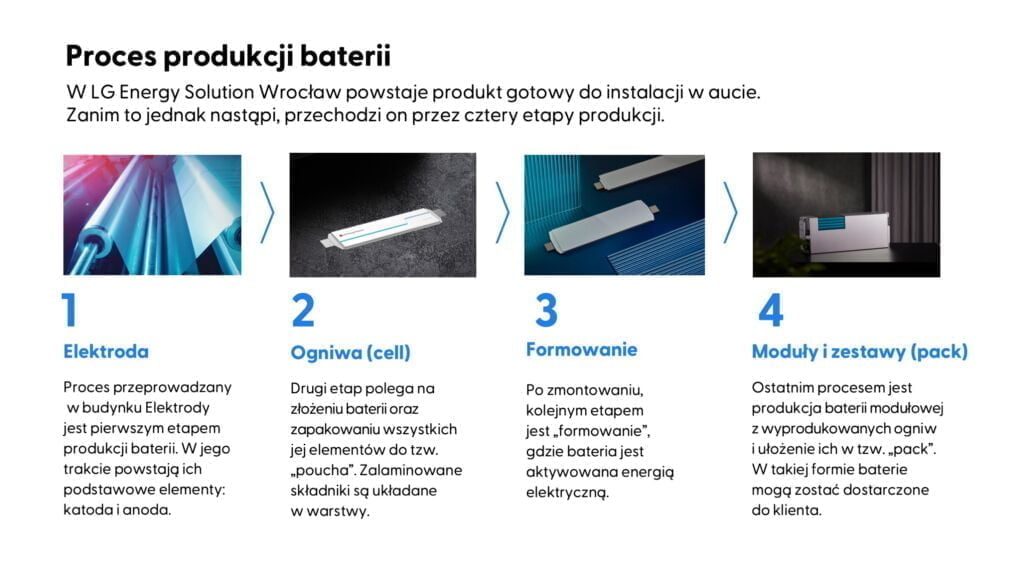 Proces produkcji baterii

W LG Energy Solution Wrocław powstaje produkt gotowy do instalacji w aucie. Zanim to jednak nastąpi, przechodzi on przez cztery etapy produkcji.

1

Elektroda

Proces przeprowadzany w budynku Elektrody jest pierwszym etapem produkcji baterii. W jego trakcie powstają ich podstawowe elementy: katoda i anoda.

2

Ogniwa (cell)

Drugi etap polega na złożeniu baterii oraz zapakowaniu wszystkich jej elementów do tzw. „poucha". Zalaminowane składniki są układane w warstwy.

3

Formowanie

Po zmontowaniu, kolejnym etapem jest „formowanie", gdzie bateria jest aktywowana energią elektryczną.

4

Moduły i zestawy (pack)

Ostatnim procesem jest produkcja baterii modułowej z wyprodukowanych ogniw i ułożenie ich w tzw. „pack". W takiej formie baterie mogą zostać dostarczone do klienta.